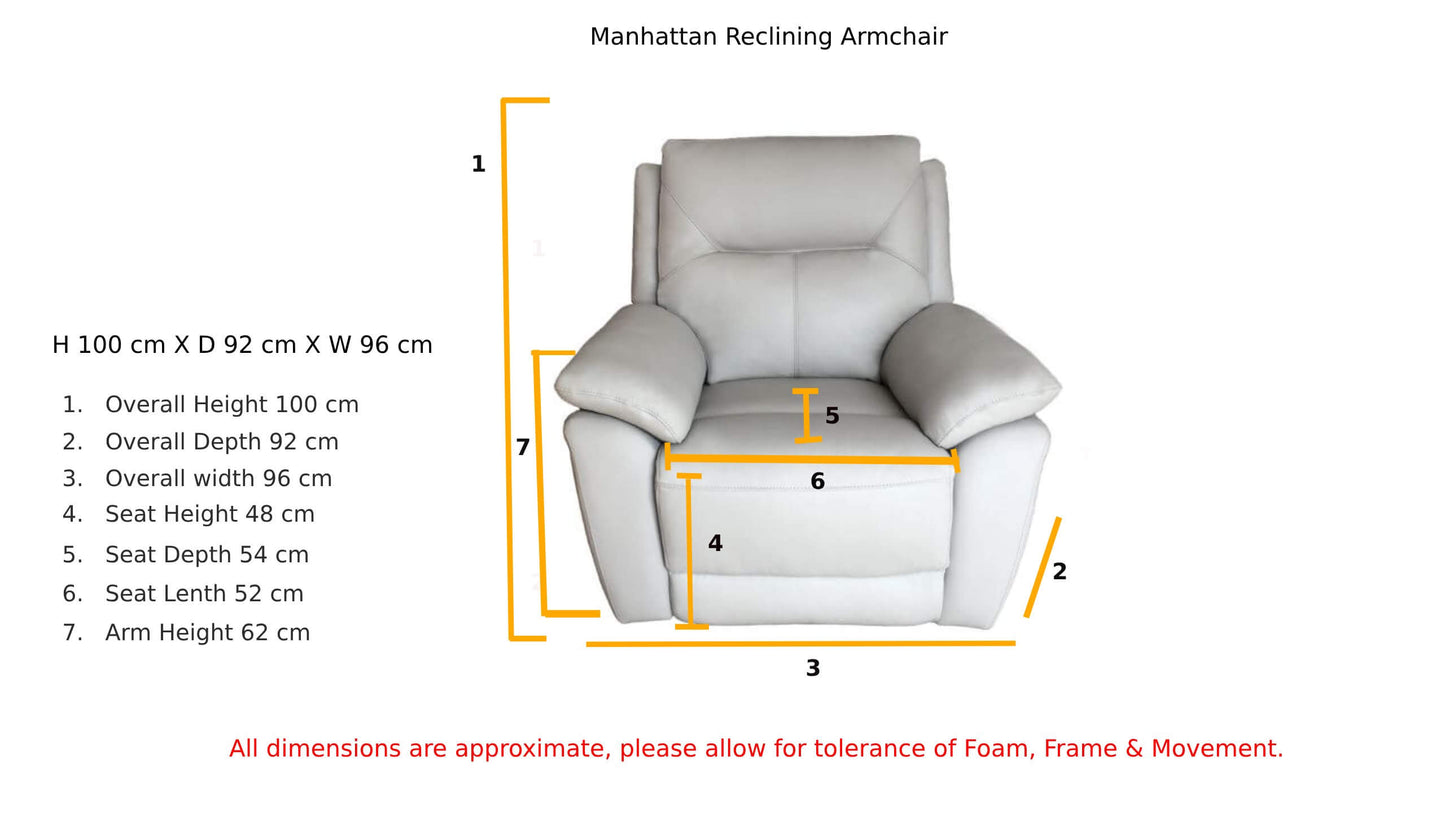 Manhattan Reclining Armchair

H 100 cm X D 92 cm X W 96 cm

1. Overall Height 100 cm
2. Overall Depth 92 cm
3. Overall width 96 cm
4. Seat Height 48 cm
5. Seat Depth 54 cm
6. Seat Lenth 52 cm
7. Arm Height 62 cm

1

1

7

5

6

4

2

3

All dimensions are approximate, please allow for tolerance of Foam, Frame & Movement.